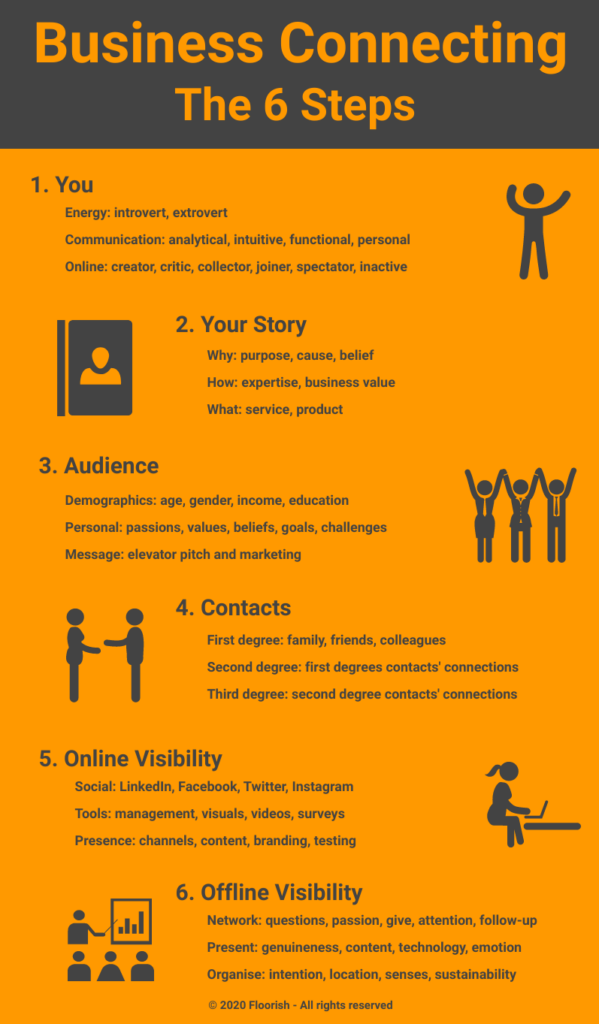 Business Connecting
The 6 Steps

1. You
Energy: introvert, extrovert
Communication: analytical, intuitive, functional, personal
Online: creator, critic, collector, joiner, spectator, inactive

2. Your Story
Why: purpose, cause, belief
How: expertise, business value
What: service, product

3. Audience
Demographics: age, gender, income, education
Personal: passions, values, beliefs, goals, challenges
Message: elevator pitch and marketing

4. Contacts
First degree: family, friends, colleagues
Second degree: first degrees contacts' connections
Third degree: second degree contacts' connections

5. Online Visibility
Social: LinkedIn, Facebook, Twitter, Instagram
Tools: management, visuals, videos, surveys
Presence: channels, content, branding, testing

6. Offline Visibility
Network: questions, passion, give, attention, follow-up
Present: genuineness, content, technology, emotion
Organise: intention, location, senses, sustainability

© 2020 Floorish - All rights reserved